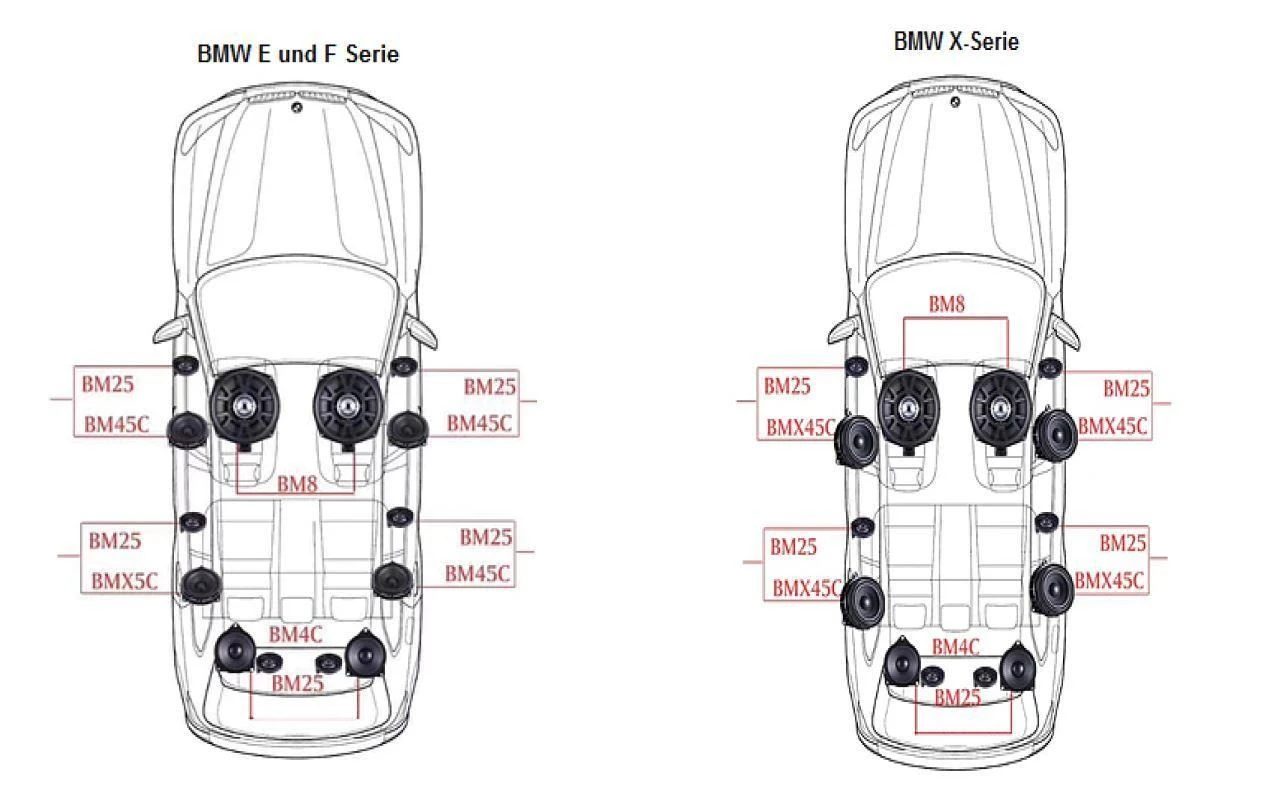 BMW E und F Serie

BM25
BM45C
BM25
BM45C
BM8
BM25
BMX5C
BM25
BM45C
BM4C
BM25

BMW X-Serie

BM8
BM25
BMX45C
BM25
BMX45C
BM25
BMX45C
BM25
BMX45C
BM4C
BM25